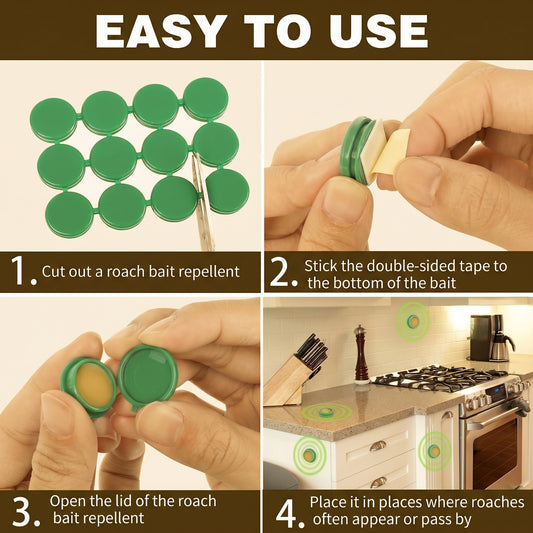 EASY TO USE

1. Cut out a roach bait repellent

2. Stick the double-sided tape to the bottom of the bait

3. Open the lid of the roach bait repellent

4. Place it in places where roaches often appear or pass by